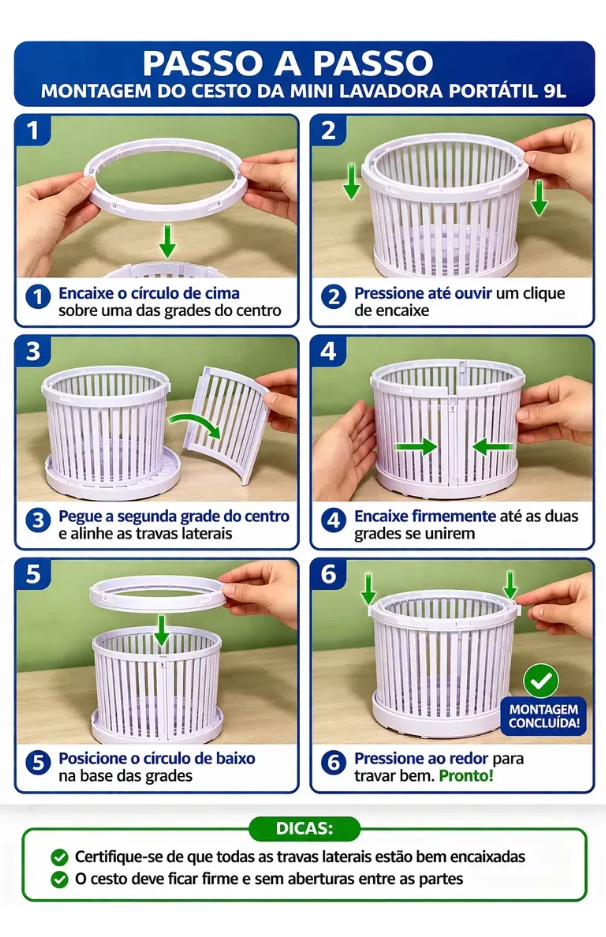 PASSO A PASSO
MONTAGEM DO CESTO DA MINI LAVADORA PORTÁTIL 9L

1

1 Encaixe o círculo de cima sobre uma das grades do centro

2

2 Pressione até ouvir um clique de encaixe

3

3 Pegue a segunda grade do centro e alinhe as travas laterais

4

4 Encaixe firmemente até as duas grades se unirem

5

5 Posicione o círculo de baixo na base das grades

6

MONTAGEM CONCLUÍDA!

6 Pressione ao redor para travar bem. Pronto!

DICAS:
Certifique-se de que todas as travas laterais estão bem encaixadas
O cesto deve ficar firme e sem aberturas entre as partes