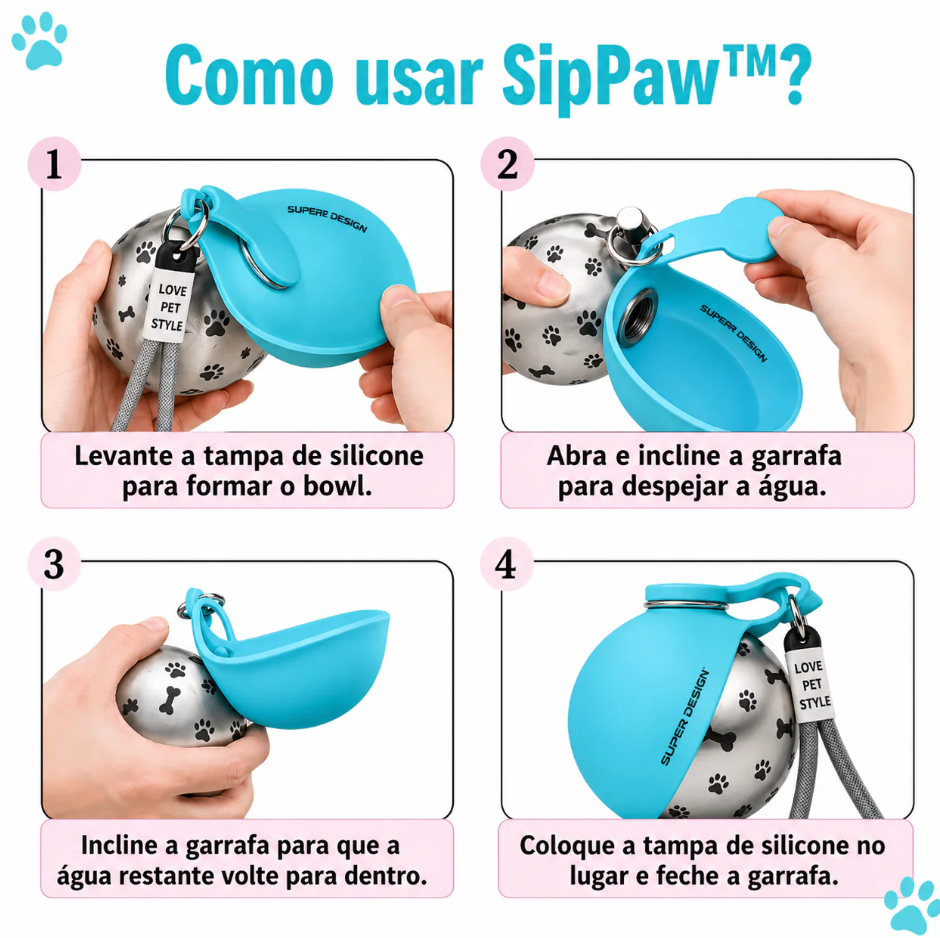 Como usar SipPaw™?

1

SUPERE DESIGN

LOVE PET STYLE

Levante a tampa de silicone para formar o bowl.

2

SUPERR DESIGN

Abra e incline a garrafa para despejar a água.

3

Incline a garrafa para que a água restante volte para dentro.

4

SUPER DESIGN

LOVE PET STYLE

Coloque a tampa de silicone no lugar e feche a garrafa.